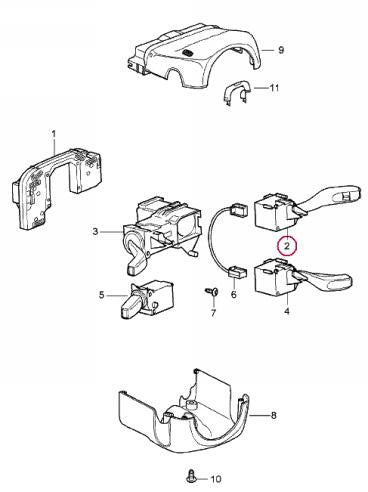 9
11
1
3
2
5
7
6
4
8
10