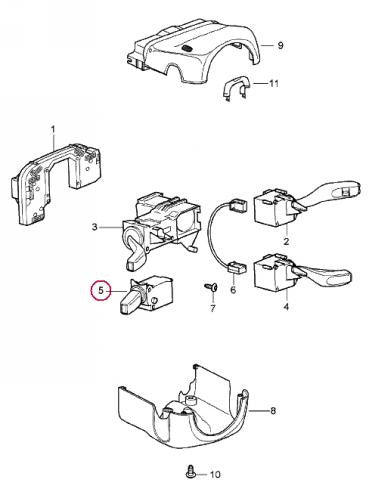 9
11
1
3
2
5
7
6
4
8
10